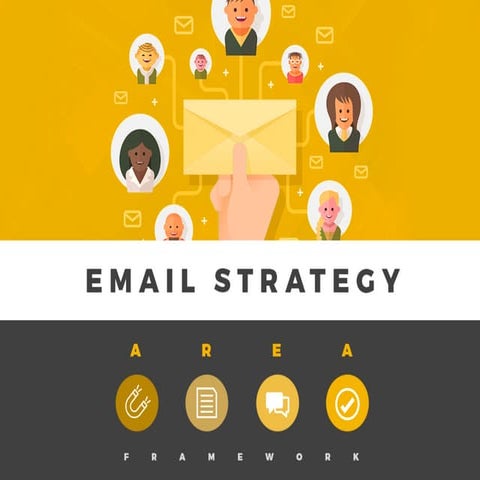 EMAIL STRATEGY

A R E A

FRAMEWORK