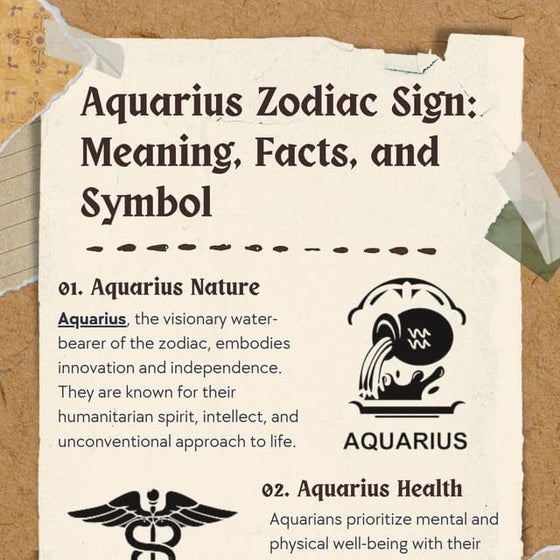 Aquarius Zodiac Sign: Meaning, Facts, and Symbol

01. Aquarius Nature

Aquarius, the visionary water-bearer of the zodiac, embodies innovation and independence. They are known for their humanitarian spirit, intellect, and unconventional approach to life.

AQUARIUS

02. Aquarius Health

Aquarians prioritize mental and physical well-being with their