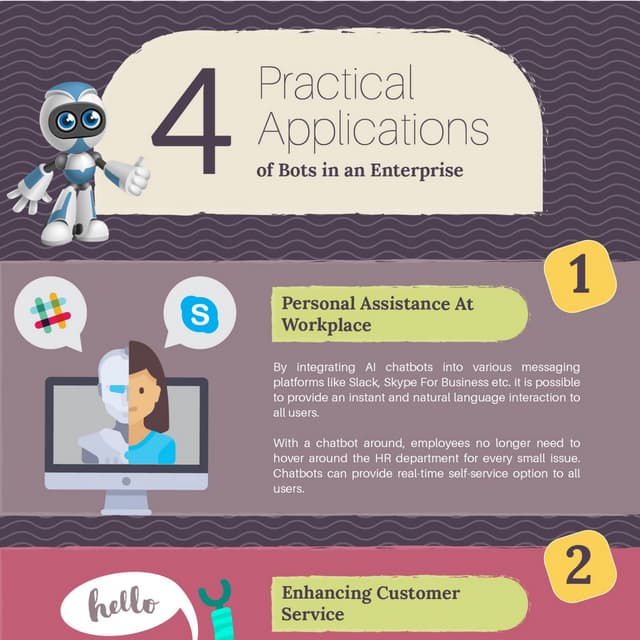 4 Practical Applications of Bots in an Enterprise

1

Personal Assistance At Workplace

By integrating AI chatbots into various messaging platforms like Slack, Skype For Business etc. it is possible to provide an instant and natural language interaction to all users.

With a chatbot around, employees no longer need to hover around the HR department for every small issue. Chatbots can provide real-time self-service option to all users.

2

hello

Enhancing Customer Service