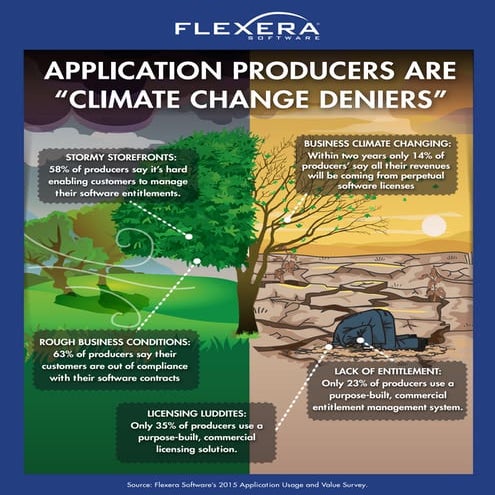 FLEXERA SOFTWARE

APPLICATION PRODUCERS ARE "CLIMATE CHANGE DENIERS"

STORMY STOREFRONTS:
58% of producers say it's hard enabling customers to manage their software entitlements.

BUSINESS CLIMATE CHANGING:
Within two years only 14% of producers' say all their revenues will be coming from perpetual software licenses

ROUGH BUSINESS CONDITIONS:
63% of producers say their customers are out of compliance with their software contracts

LACK OF ENTITLEMENT:
Only 23% of producers use a purpose-built, commercial entitlement management system.

LICENSING LUDDITES:
Only 35% of producers use a purpose-built, commercial licensing solution.

Source: Flexera Software's 2015 Application Usage and Value Survey.