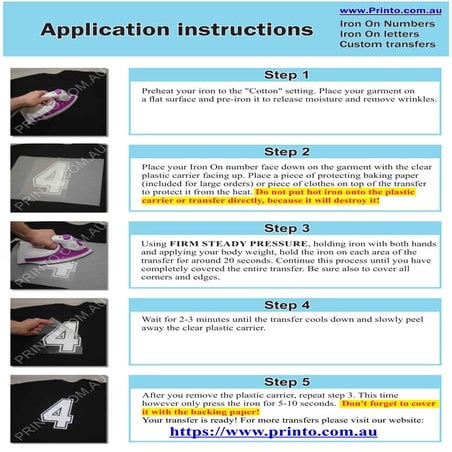 Application instructions

www.Printo.com.au
Iron On Numbers
Iron On letters
Custom transfers

PRINTO.COM.AU

Step 1

Preheat your iron to the "Cotton" setting. Place your garment on a flat surface and pre-iron it to release moisture and remove wrinkles.

PRINTO.COM.AU

4

Step 2

Place your Iron On number face down on the garment with the clear plastic carrier facing up. Place a piece of protecting baking paper (included for large orders) or piece of clothes on top of the transfer to protect it from the heat. Do not put hot iron onto the plastic carrier or transfer directly, because it will destroy it!

PRINTO.COM.AU

4

Step 3

Using FIRM STEADY PRESSURE, holding iron with both hands and applying your body weight, hold the iron on each area of the transfer for around 20 seconds. Continue this process until you have completely covered the entire transfer. Be sure also to cover all corners and edges.

PRINTO.COM.AU

4

Step 4

Wait for 2-3 minutes until the transfer cools down and slowly peel away the clear plastic carrier.

PRINTO.COM.AU

4

Step 5

After you remove the plastic carrier, repeat step 3. This time however only press the iron for 5-10 seconds. Don't forget to cover it with the backing paper!
Your transfer is ready! For more transfers please visit our website:
https://www.printo.com.au