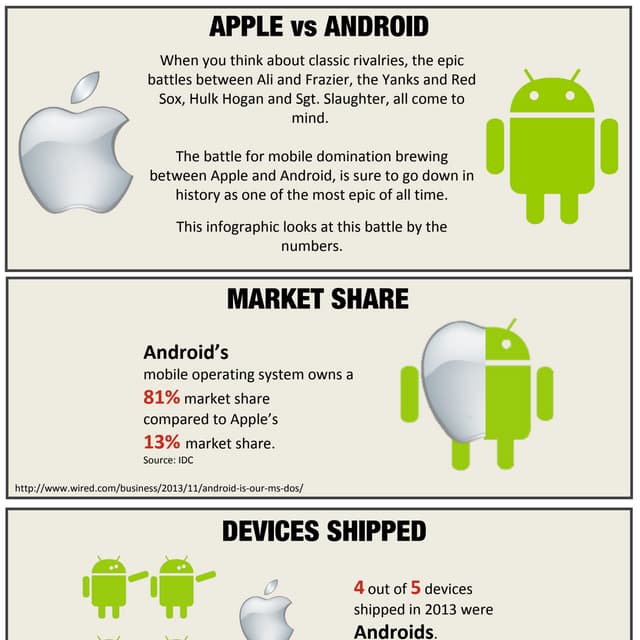 APPLE vs ANDROID

When you think about classic rivalries, the epic battles between Ali and Frazier, the Yanks and Red Sox, Hulk Hogan and Sgt. Slaughter, all come to mind.

The battle for mobile domination brewing between Apple and Android, is sure to go down in history as one of the most epic of all time.

This infographic looks at this battle by the numbers.

MARKET SHARE

Android's mobile operating system owns a 81% market share compared to Apple's 13% market share.
Source: IDC

http://www.wired.com/business/2013/11/android-is-our-ms-dos/

DEVICES SHIPPED

4 out of 5 devices shipped in 2013 were Androids.