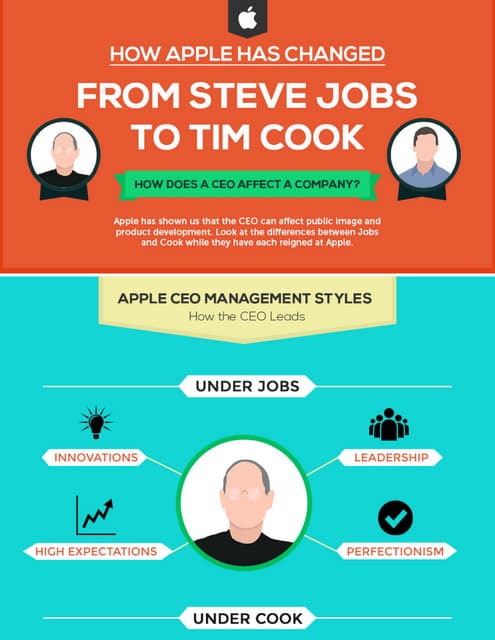 HOW APPLE HAS CHANGED

FROM STEVE JOBS TO TIM COOK

HOW DOES A CEO AFFECT A COMPANY?

Apple has shown us that the CEO can affect public image and product development. Look at the differences between Jobs and Cook while they have each reigned at Apple.

APPLE CEO MANAGEMENT STYLES

How the CEO Leads

UNDER JOBS

INNOVATIONS

LEADERSHIP

HIGH EXPECTATIONS

PERFECTIONISM

UNDER COOK