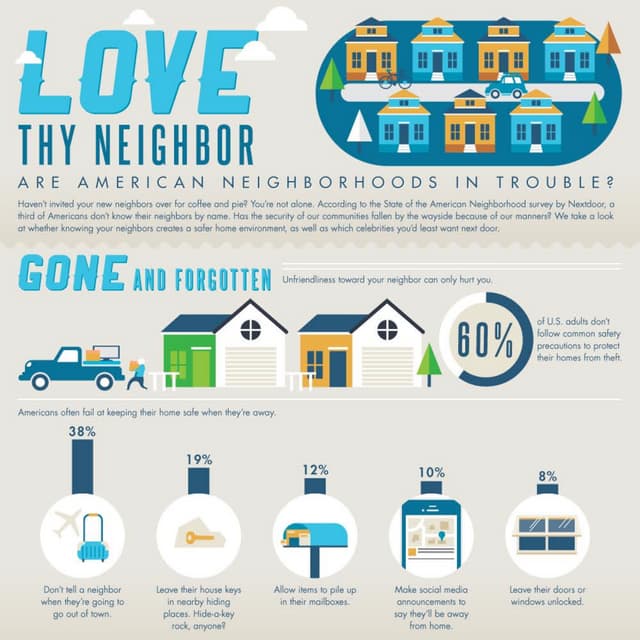 LOVE
THY NEIGHBOR
ARE AMERICAN NEIGHBORHOODS IN TROUBLE?

Haven't invited your new neighbors over for coffee and pie? You're not alone. According to the State of the American Neighborhood survey by Nextdoor, a third of Americans don't know their neighbors by name. Has the security of our communities fallen by the wayside because of our manners? We take a look at whether knowing your neighbors creates a safer home environment, as well as which celebrities you'd least want next door.

GONE AND FORGOTTEN

Unfriendliness toward your neighbor can only hurt you.

60%
of U.S. adults don't follow common safety precautions to protect their homes from theft.

Americans often fail at keeping their home safe when they're away.

38%
Don't tell a neighbor when they're going to go out of town.

19%
Leave their house keys in nearby hiding places. Hide-a-key rock, anyone?

12%
Allow items to pile up in their mailboxes.

10%
Make social media announcements to say they'll be away from home.

8%
Leave their doors or windows unlocked.