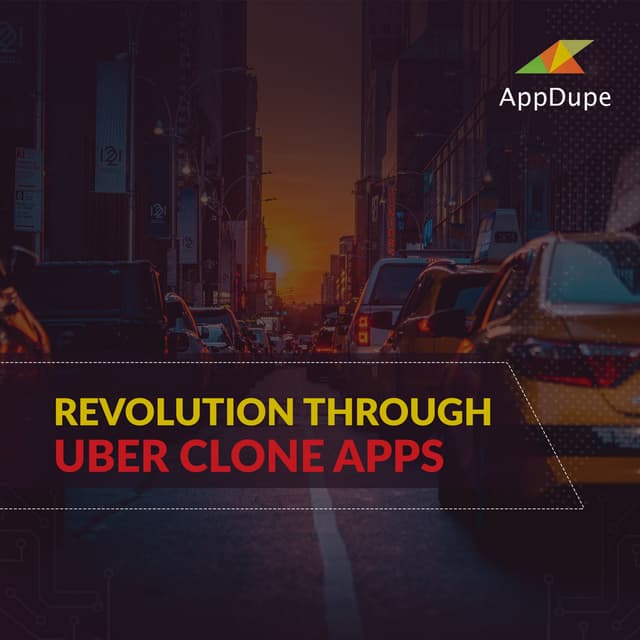 AppDupe

REVOLUTION THROUGH
UBER CLONE APPS