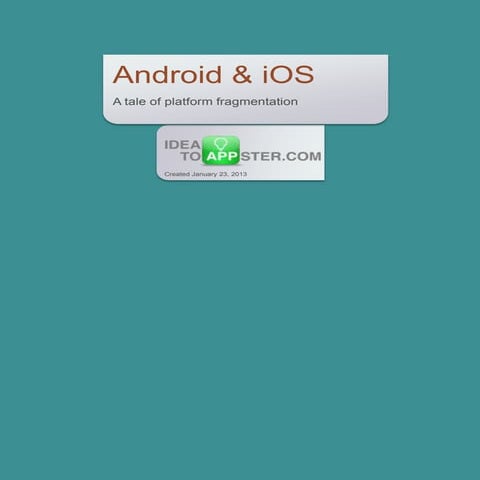 Android & iOS

A tale of platform fragmentation

IDEA
TO APPSTER.COM

Created January 23, 2013