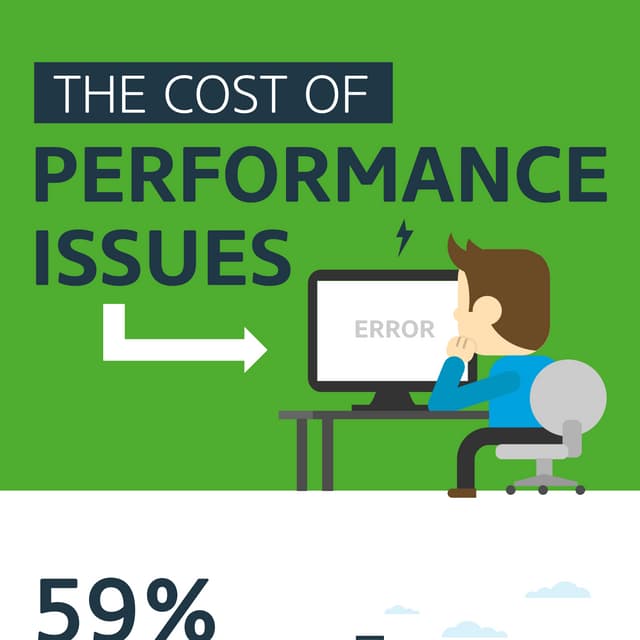 THE COST OF
PERFORMANCE
ISSUES

ERROR

59%