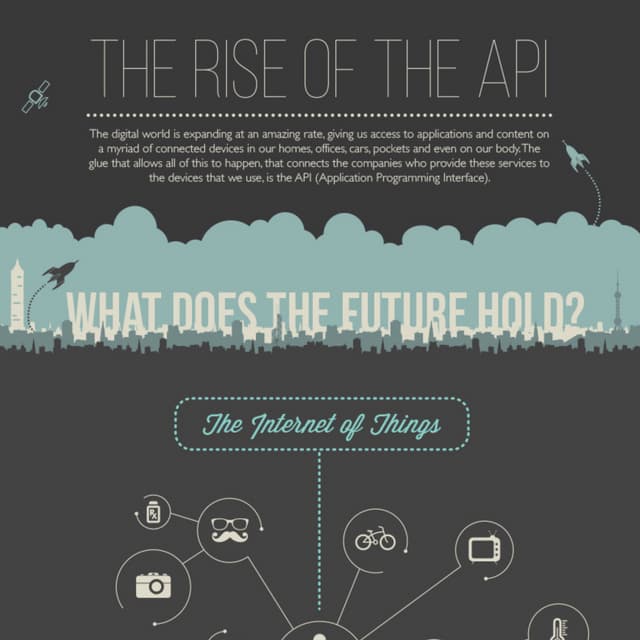 THE RISE OF THE API

The digital world is expanding at an amazing rate, giving us access to applications and content on a myriad of connected devices in our homes, offices, cars, pockets and even on our body. The glue that allows all of this to happen, that connects the companies who provide these services to the devices that we use, is the API (Application Programming Interface).

WHAT DOES THE FUTURE HOLD?

The Internet of Things

Rx