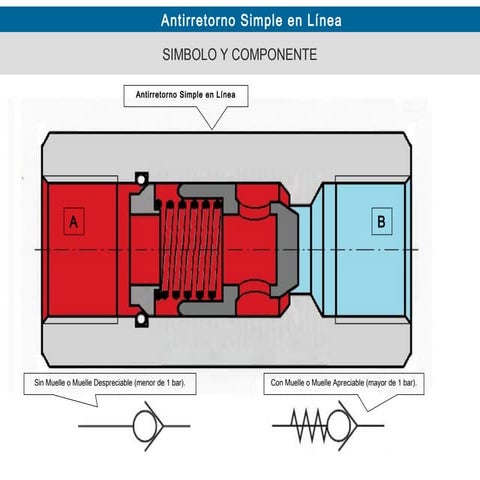 Antirretorno Simple en Línea

SIMBOLO Y COMPONENTE

Antirretorno Simple en Línea

A

B

Sin Muelle o Muelle Despreciable (menor de 1 bar).

Con Muelle o Muelle Apreciable (mayor de 1 bar).