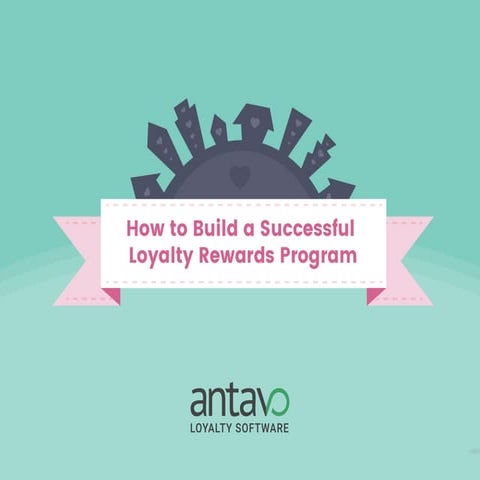 How to Build a Successful Loyalty Rewards Program

antavo
LOYALTY SOFTWARE