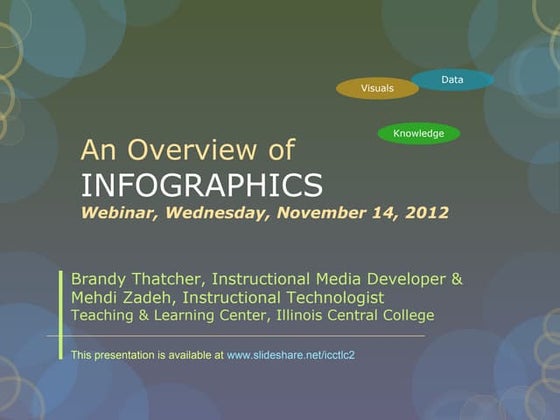 Visuals

Data

Knowledge

An Overview of
INFOGRAPHICS
Webinar, Wednesday, November 14, 2012

Brandy Thatcher, Instructional Media Developer &
Mehdi Zadeh, Instructional Technologist
Teaching & Learning Center, Illinois Central College

This presentation is available at www.slideshare.net/icctlc2