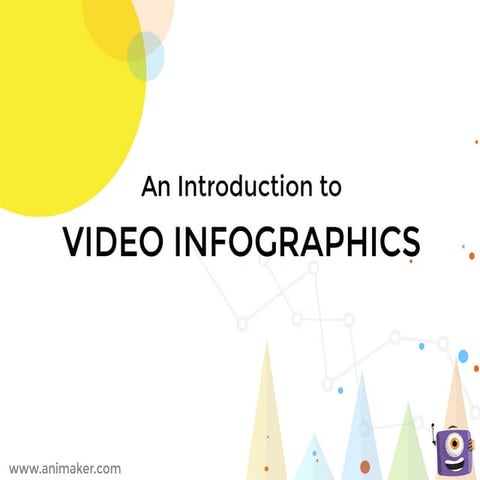 An Introduction to

VIDEO INFOGRAPHICS

www.animaker.com