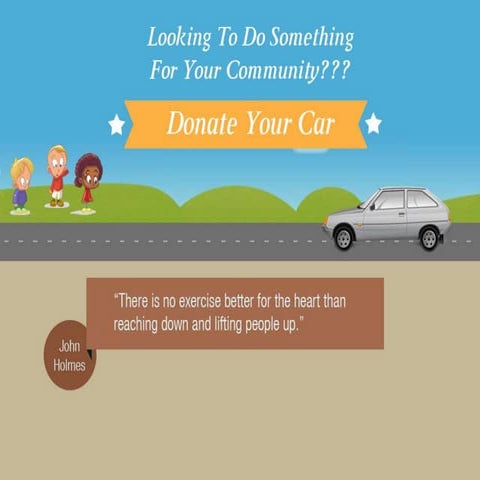 Looking To Do Something For Your Community???

Donate Your Car

"There is no exercise better for the heart than reaching down and lifting people up."

John Holmes