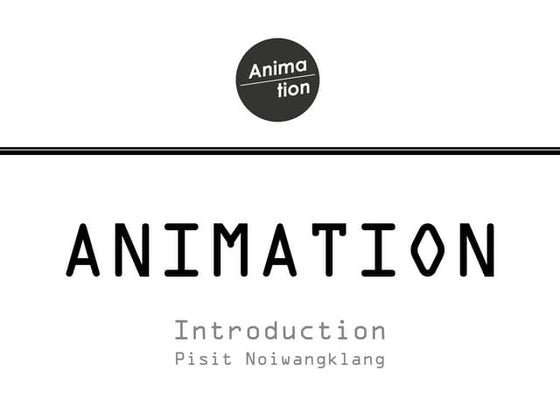 Anima
tion

ANIMATION

Introduction
Pisit Noiwangklang