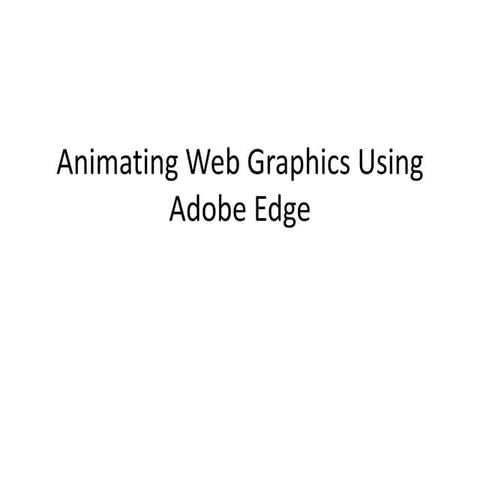 Animating Web Graphics Using Adobe Edge