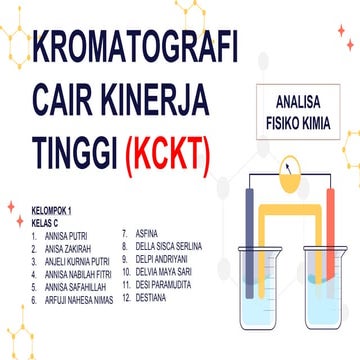 KROMATOGRAFI CAIR KINERJA TINGGI (KCKT)

ANALISA FISIKO KIMIA

KELOMPOK 1
KELAS C
1. ANNISA PUTRI
2. ANISA ZAKIRAH
3. ANJELI KURNIA PUTRI
4. ANNISA NABILAH FITRI
5. ANNISA SAFAHILLAH
6. ARFUJI NAHESA NIMAS

7. ASFINA
8. DELLA SISCA SERLINA
9. DELPI ANDRIYANI
10. DELVIA MAYA SARI
11. DESI PARAMUDITA
12. DESTIANA