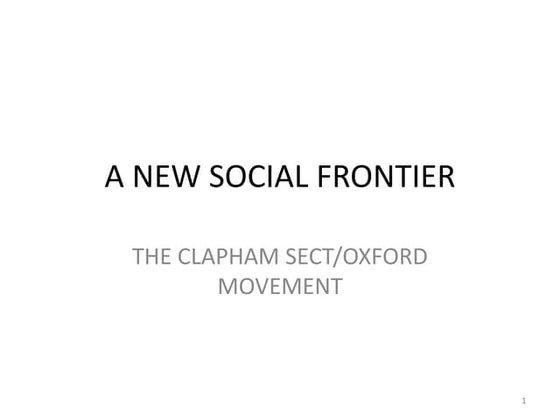 A NEW SOCIAL FRONTIER

THE CLAPHAM SECT/OXFORD MOVEMENT

1