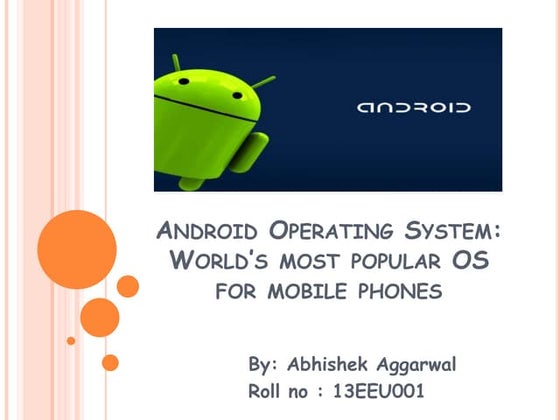 ANDROID

ANDROID OPERATING SYSTEM: WORLD'S MOST POPULAR OS FOR MOBILE PHONES

By: Abhishek Aggarwal
Roll no : 13EEU001