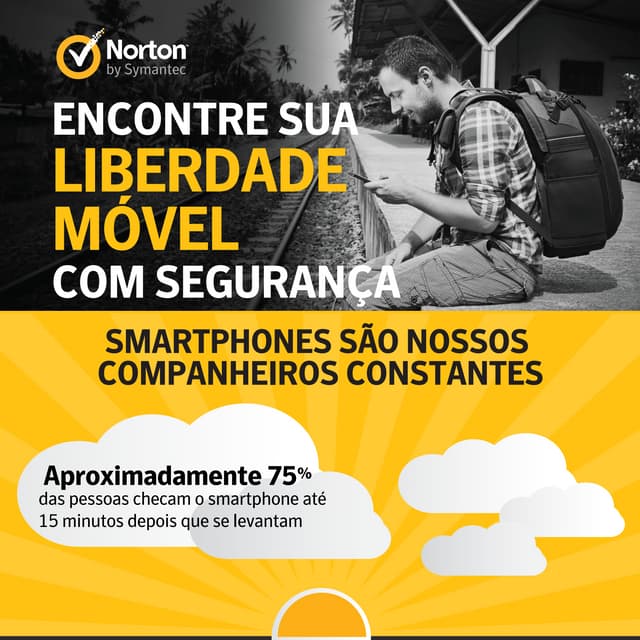 Norton by Symantec

ENCONTRE SUA LIBERDADE MÓVEL COM SEGURANÇA

SMARTPHONES SÃO NOSSOS COMPANHEIROS CONSTANTES

Aproximadamente 75% das pessoas checam o smartphone até 15 minutos depois que se levantam