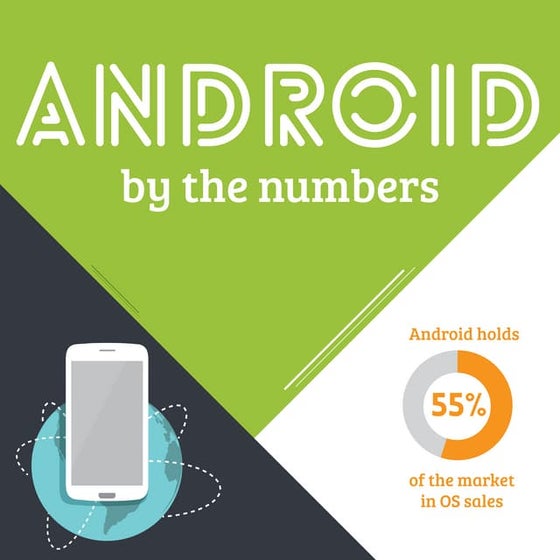 ANDROID
by the numbers

Android holds
55%
of the market in OS sales