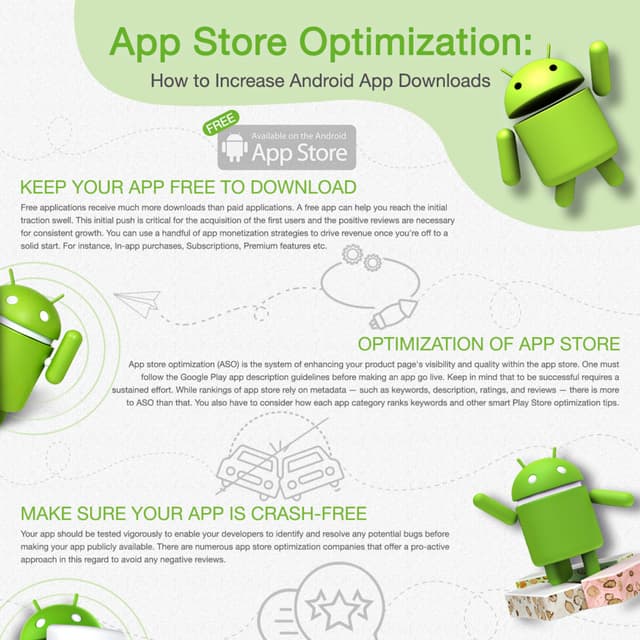 App Store Optimization:

How to Increase Android App Downloads

FREE

Available on the Android

App Store

KEEP YOUR APP FREE TO DOWNLOAD

Free applications receive much more downloads than paid applications. A free app can help you reach the initial traction swell. This initial push is critical for the acquisition of the first users and the positive reviews are necessary for consistent growth. You can use a handful of app monetization strategies to drive revenue once you're off to a solid start. For instance, In-app purchases, Subscriptions, Premium features etc.

OPTIMIZATION OF APP STORE

App store optimization (ASO) is the system of enhancing your product page's visibility and quality within the app store. One must follow the Google Play app description guidelines before making an app go live. Keep in mind that to be successful requires a sustained effort. While rankings of app store rely on metadata — such as keywords, description, ratings, and reviews — there is more to ASO than that. You also have to consider how each app category ranks keywords and other smart Play Store optimization tips.

MAKE SURE YOUR APP IS CRASH-FREE

Your app should be tested vigorously to enable your developers to identify and resolve any potential bugs before making your app publicly available. There are numerous app store optimization companies that offer a pro-active approach in this regard to avoid any negative reviews.