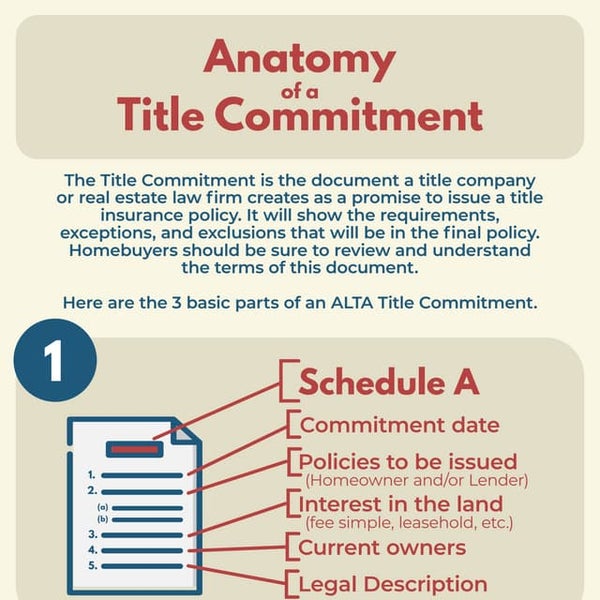 Anatomy of a Title Commitment

The Title Commitment is the document a title company or real estate law firm creates as a promise to issue a title insurance policy. It will show the requirements, exceptions, and exclusions that will be in the final policy. Homebuyers should be sure to review and understand the terms of this document.

Here are the 3 basic parts of an ALTA Title Commitment.

1

1.
2.
(a)
(b)
3.
4.
5.

Schedule A

Commitment date

Policies to be issued
(Homeowner and/or Lender)

Interest in the land
(fee simple, leasehold, etc.)

Current owners

Legal Description