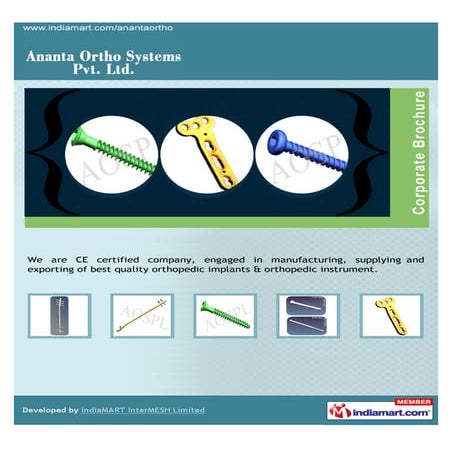 www.indiamart.com/anantaortho

Ananta Ortho Systems Pvt. Ltd.

AOSP

AOSP

Corporate Brochure

We are CE certified company, engaged in manufacturing, supplying and exporting of best quality orthopedic implants & orthopedic instrument.

AOSPL

AOSPL

Developed by IndiaMART InterMESH Limited

MEMBER
indiamart.com