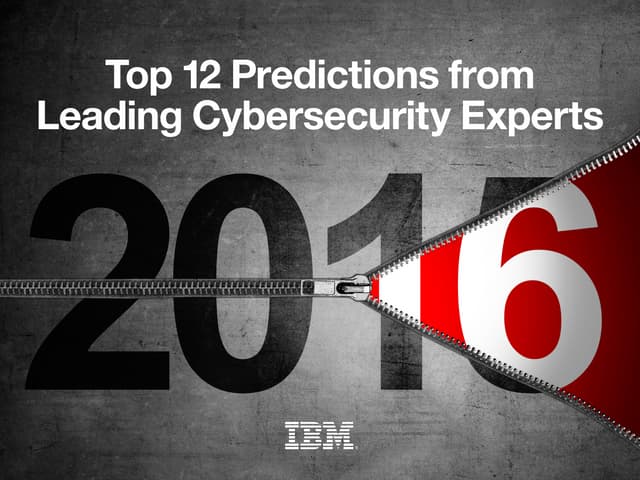 Top 12 Predictions from Leading Cybersecurity Experts

2016

IBM