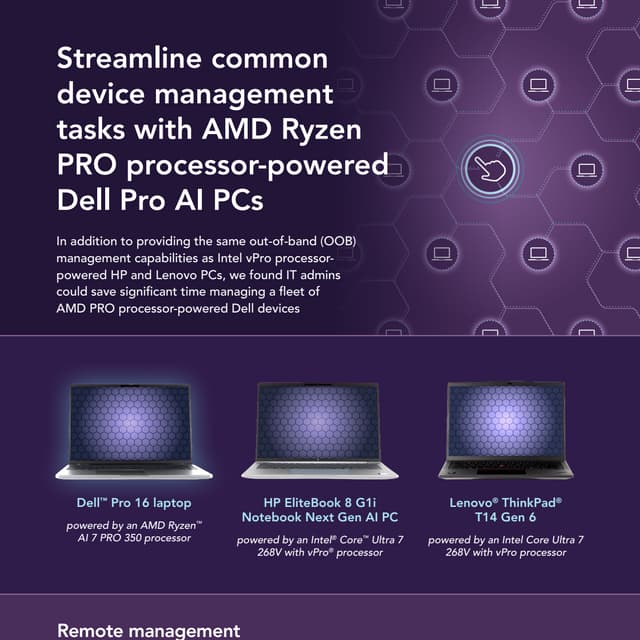 Streamline common device management tasks with AMD Ryzen PRO processor-powered Dell Pro AI PCs

In addition to providing the same out-of-band (OOB) management capabilities as Intel vPro processor-powered HP and Lenovo PCs, we found IT admins could save significant time managing a fleet of AMD PRO processor-powered Dell devices

Dell™ Pro 16 laptop

powered by an AMD Ryzen™ AI 7 PRO 350 processor

HP EliteBook 8 G1i Notebook Next Gen AI PC

powered by an Intel® Core™ Ultra 7 268V with vPro® processor

Lenovo® ThinkPad® T14 Gen 6

powered by an Intel Core Ultra 7 268V with vPro processor

Remote management