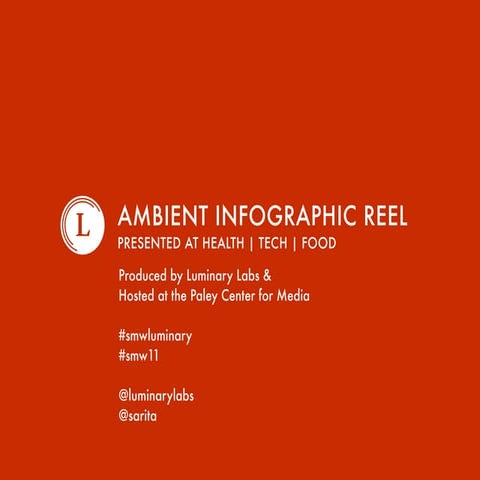 L

AMBIENT INFOGRAPHIC REEL
PRESENTED AT HEALTH | TECH | FOOD

Produced by Luminary Labs &
Hosted at the Paley Center for Media

#smwluminary
#smw11

@luminarylabs
@sarita