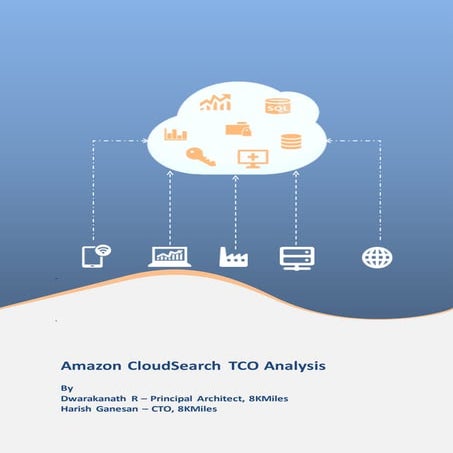 SQL

Amazon CloudSearch TCO Analysis

By
Dwarakanath R – Principal Architect, 8KMiles
Harish Ganesan – CTO, 8KMiles