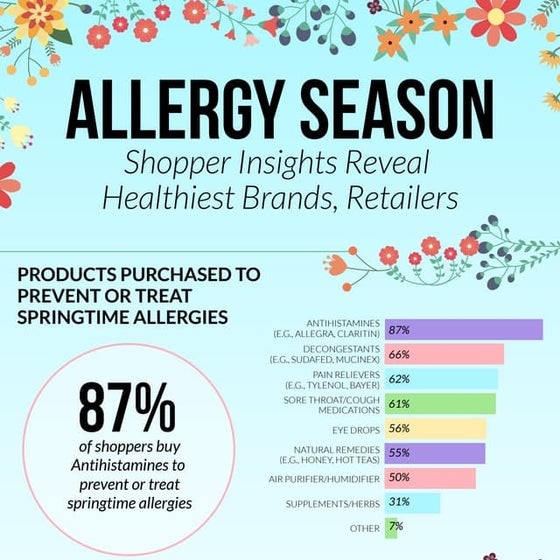 ALLERGY SEASON

Shopper Insights Reveal Healthiest Brands, Retailers

PRODUCTS PURCHASED TO PREVENT OR TREAT SPRINGTIME ALLERGIES

87%
of shoppers buy Antihistamines to prevent or treat springtime allergies

ANTIHISTAMINES (E.G., ALLEGRA, CLARITIN) 87%
DECONGESTANTS (E.G., SUDAFED, MUCINEX) 66%
PAIN RELIEVERS (E.G., TYLENOL, BAYER) 62%
SORE THROAT/COUGH MEDICATIONS 61%
EYE DROPS 56%
NATURAL REMEDIES (E.G., HONEY, HOT TEAS) 55%
AIR PURIFIER/HUMIDIFIER 50%
SUPPLEMENTS/HERBS 31%
OTHER 7%