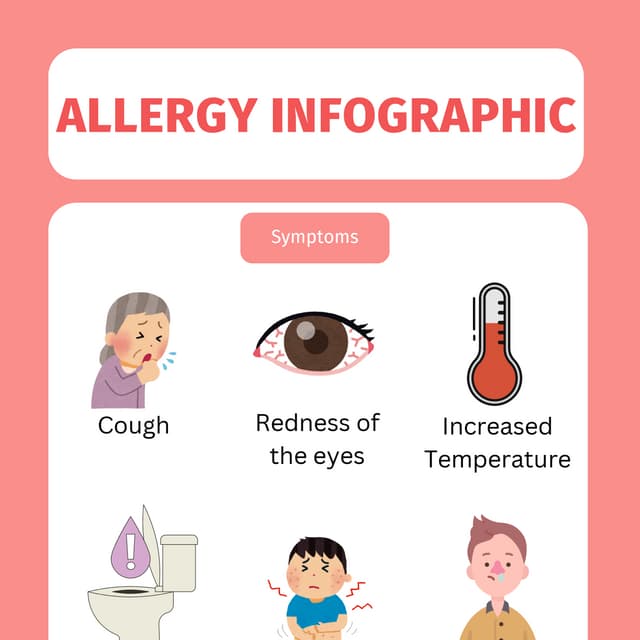 ALLERGY INFOGRAPHIC

Symptoms

Cough

Redness of the eyes

Increased Temperature