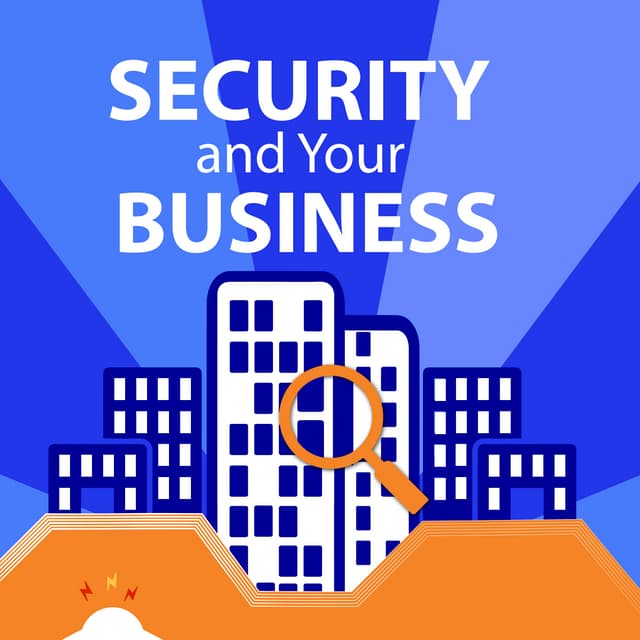 SECURITY
and Your
BUSINESS