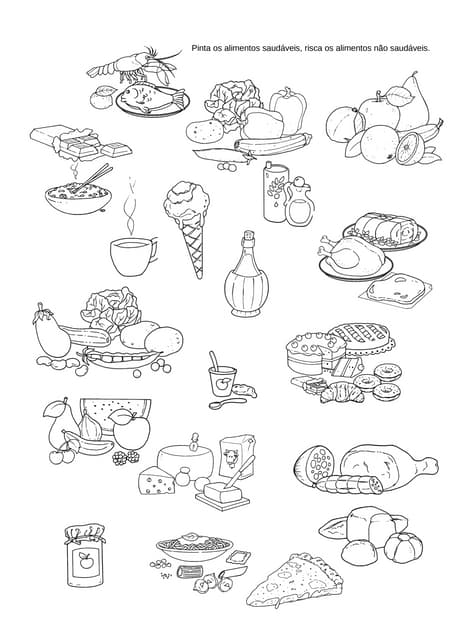 Pinta os alimentos saudáveis, risca os alimentos não saudáveis.