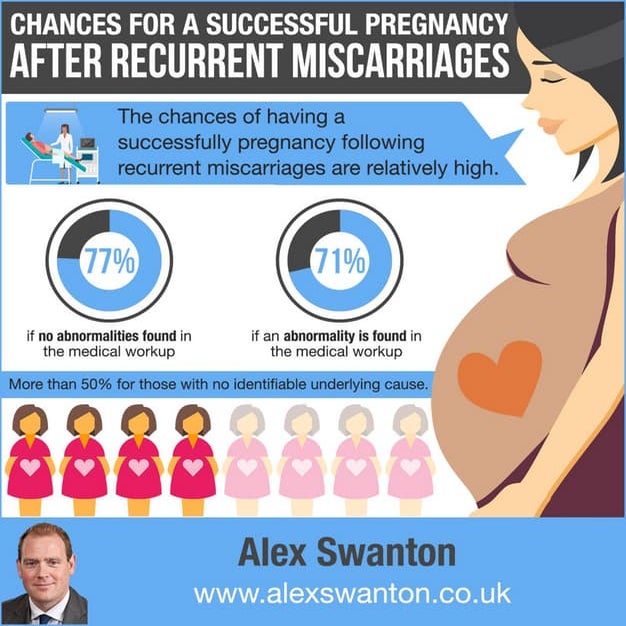 CHANCES FOR A SUCCESSFUL PREGNANCY
AFTER RECURRENT MISCARRIAGES

The chances of having a successfully pregnancy following recurrent miscarriages are relatively high.

77%

if no abnormalities found in the medical workup

71%

if an abnormality is found in the medical workup

More than 50% for those with no identifiable underlying cause.

Alex Swanton

www.alexswanton.co.uk