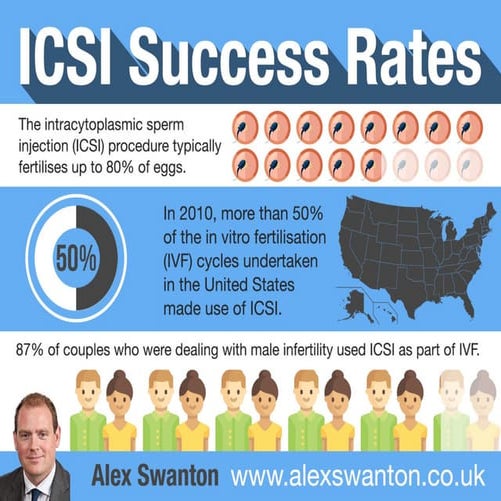 ICSI Success Rates

The intracytoplasmic sperm injection (ICSI) procedure typically fertilises up to 80% of eggs.

50%

In 2010, more than 50% of the in vitro fertilisation (IVF) cycles undertaken in the United States made use of ICSI.

87% of couples who were dealing with male infertility used ICSI as part of IVF.

Alex Swanton www.alexswanton.co.uk