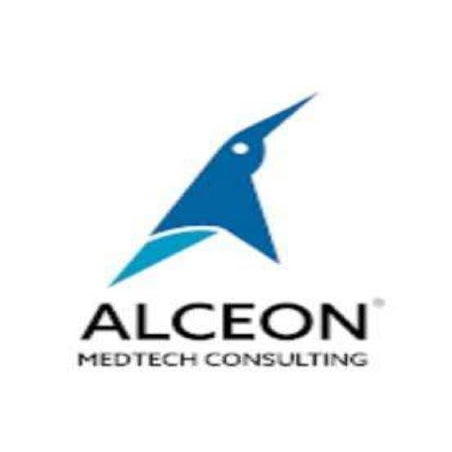 ALCEON®
MEDTECH CONSULTING