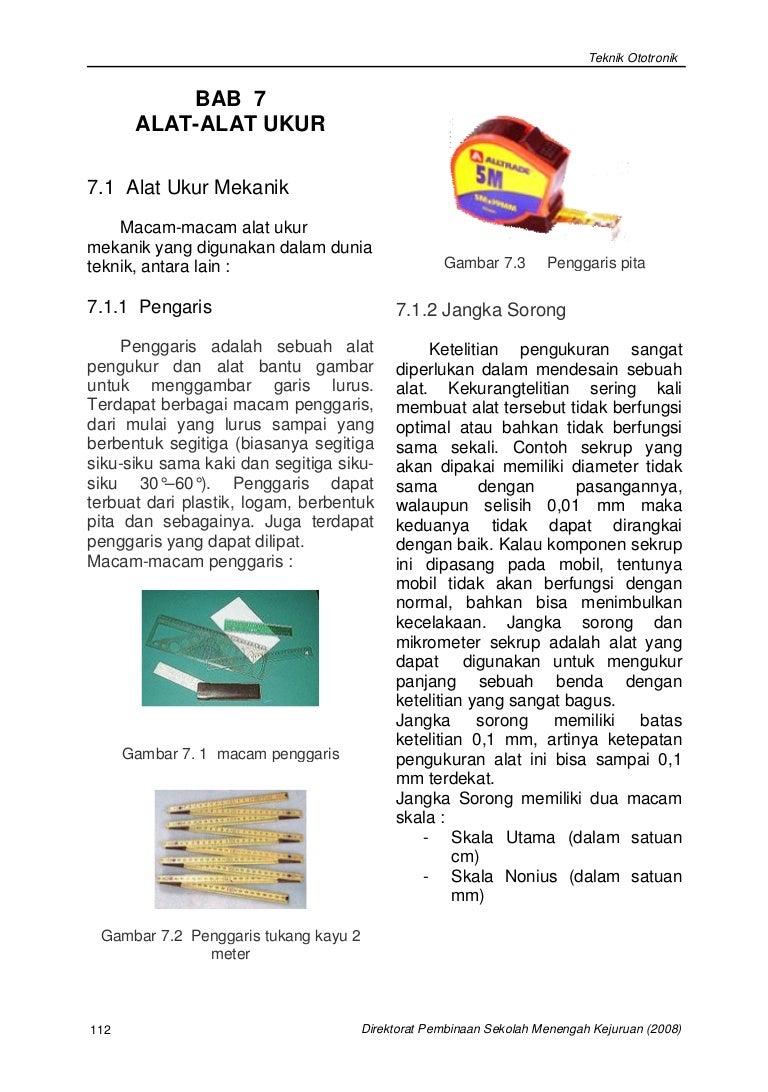 Teknik Ototronik

BAB 7
ALAT-ALAT UKUR

7.1 Alat Ukur Mekanik

Macam-macam alat ukur mekanik yang digunakan dalam dunia teknik, antara lain :

7.1.1 Pengaris

Penggaris adalah sebuah alat pengukur dan alat bantu gambar untuk menggambar garis lurus. Terdapat berbagai macam penggaris, dari mulai yang lurus sampai yang berbentuk segitiga (biasanya segitiga siku-siku sama kaki dan segitiga siku-siku 30°–60°). Penggaris dapat terbuat dari plastik, logam, berbentuk pita dan sebagainya. Juga terdapat penggaris yang dapat dilipat.
Macam-macam penggaris :

Gambar 7. 1 macam penggaris

Gambar 7.2 Penggaris tukang kayu 2 meter

ALLTRADE
5M

Gambar 7.3 Penggaris pita

7.1.2 Jangka Sorong

Ketelitian pengukuran sangat diperlukan dalam mendesain sebuah alat. Kekurangtelitian sering kali membuat alat tersebut tidak berfungsi optimal atau bahkan tidak berfungsi sama sekali. Contoh sekrup yang akan dipakai memiliki diameter tidak sama dengan pasangannya, walaupun selisih 0,01 mm maka keduanya tidak dapat dirangkai dengan baik. Kalau komponen sekrup ini dipasang pada mobil, tentunya mobil tidak akan berfungsi dengan normal, bahkan bisa menimbulkan kecelakaan. Jangka sorong dan mikrometer sekrup adalah alat yang dapat digunakan untuk mengukur panjang sebuah benda dengan ketelitian yang sangat bagus.
Jangka sorong memiliki batas ketelitian 0,1 mm, artinya ketepatan pengukuran alat ini bisa sampai 0,1 mm terdekat.
Jangka Sorong memiliki dua macam skala :
- Skala Utama (dalam satuan cm)
- Skala Nonius (dalam satuan mm)

112

Direktorat Pembinaan Sekolah Menengah Kejuruan (2008)