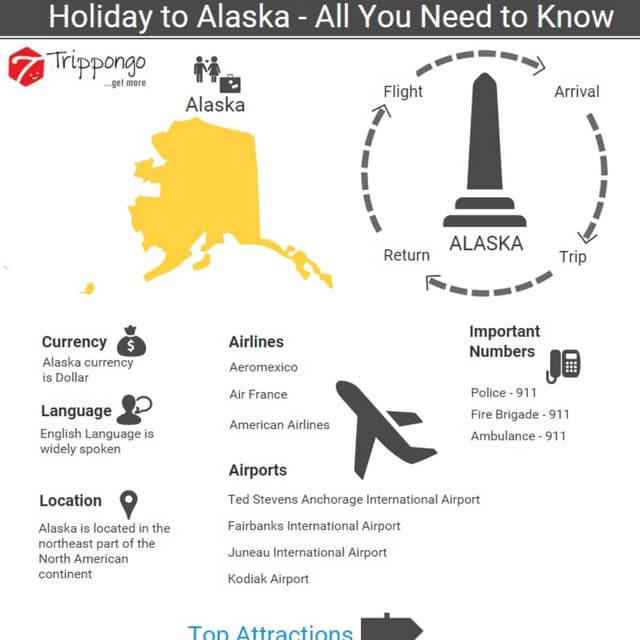 Holiday to Alaska - All You Need to Know

Trippongo
...get more

Alaska

Flight
Arrival
ALASKA
Return
Trip

Currency
Alaska currency is Dollar

Language
English Language is widely spoken

Location
Alaska is located in the northeast part of the North American continent

Airlines
Aeromexico
Air France
American Airlines

Airports
Ted Stevens Anchorage International Airport
Fairbanks International Airport
Juneau International Airport
Kodiak Airport

Important Numbers
Police - 911
Fire Brigade - 911
Ambulance - 911

Top Attractions