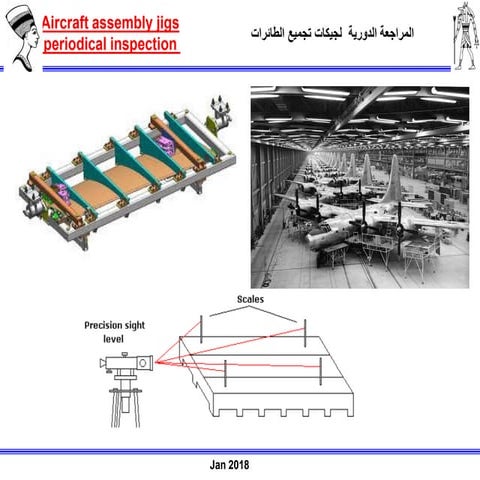 Aircraft assembly jigs periodical inspection

المراجعة الدورية لجيكات تجميع الطائرات

Scales

Precision sight level

Jan 2018