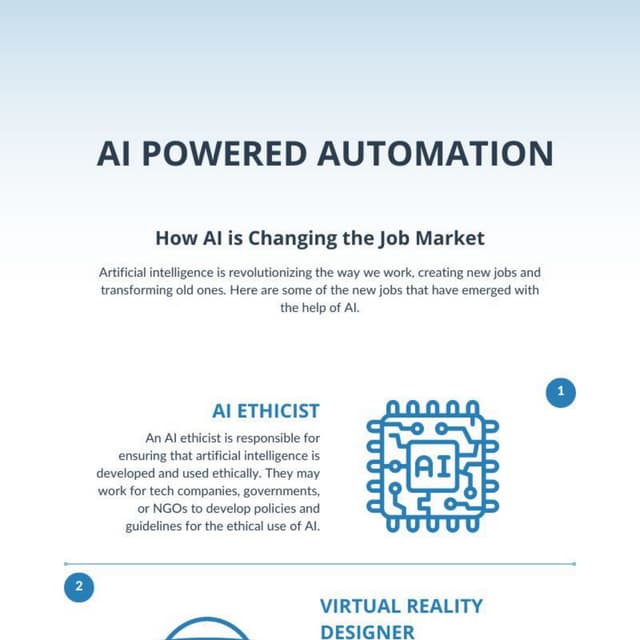 AI POWERED AUTOMATION

How AI is Changing the Job Market

Artificial intelligence is revolutionizing the way we work, creating new jobs and transforming old ones. Here are some of the new jobs that have emerged with the help of AI.

1

AI ETHICIST

An AI ethicist is responsible for ensuring that artificial intelligence is developed and used ethically. They may work for tech companies, governments, or NGOs to develop policies and guidelines for the ethical use of AI.

AI

2

VIRTUAL REALITY DESIGNER