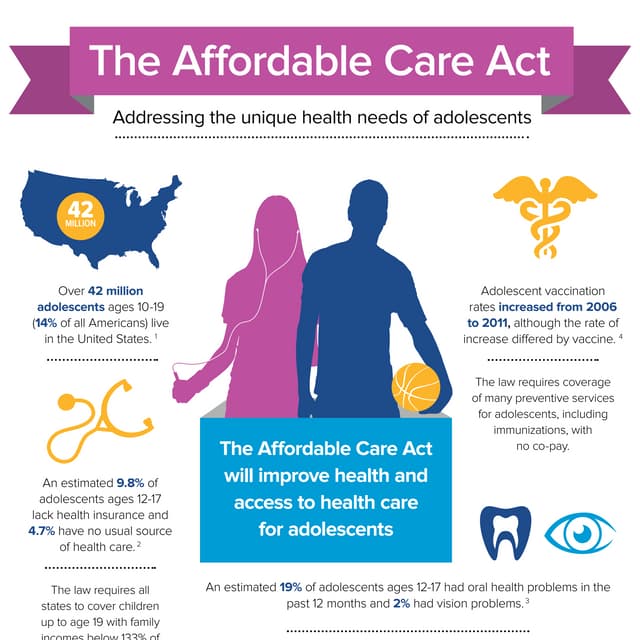 The Affordable Care Act

Addressing the unique health needs of adolescents

42 MILLION

Over 42 million adolescents ages 10-19 (14% of all Americans) live in the United States. $^1$

An estimated 9.8% of adolescents ages 12-17 lack health insurance and 4.7% have no usual source of health care. $^2$

The law requires all states to cover children up to age 19 with family incomes below 133% of

The Affordable Care Act will improve health and access to health care for adolescents

Adolescent vaccination rates increased from 2006 to 2011, although the rate of increase differed by vaccine. $^4$

The law requires coverage of many preventive services for adolescents, including immunizations, with no co-pay.

An estimated 19% of adolescents ages 12-17 had oral health problems in the past 12 months and 2% had vision problems. $^3$