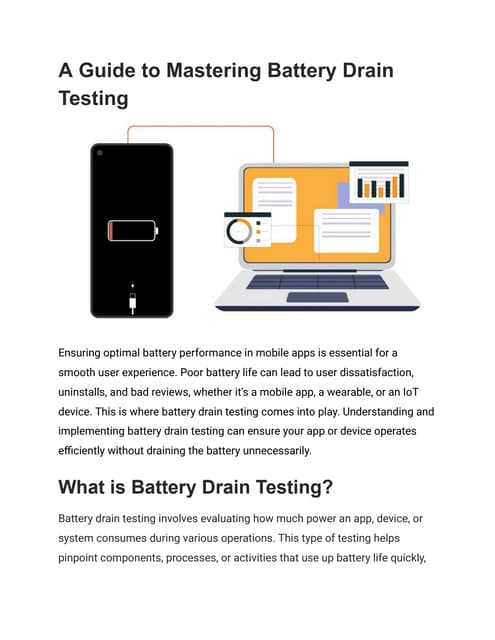 A Guide to Mastering Battery Drain Testing

Ensuring optimal battery performance in mobile apps is essential for a smooth user experience. Poor battery life can lead to user dissatisfaction, uninstalls, and bad reviews, whether it's a mobile app, a wearable, or an IoT device. This is where battery drain testing comes into play. Understanding and implementing battery drain testing can ensure your app or device operates efficiently without draining the battery unnecessarily.

What is Battery Drain Testing?

Battery drain testing involves evaluating how much power an app, device, or system consumes during various operations. This type of testing helps pinpoint components, processes, or activities that use up battery life quickly,