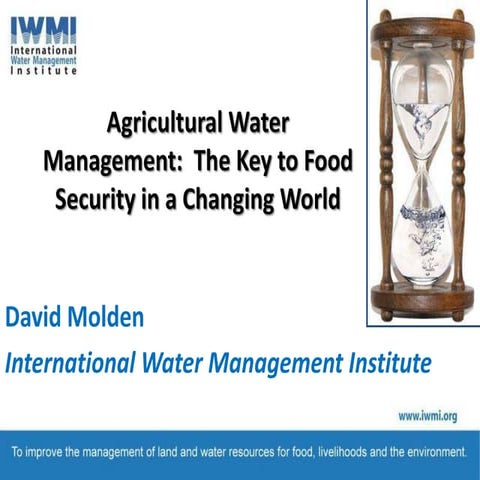 IWMI
International
Water Management
Institute

Agricultural Water Management: The Key to Food Security in a Changing World

David Molden

International Water Management Institute

www.iwmi.org

To improve the management of land and water resources for food, livelihoods and the environment.