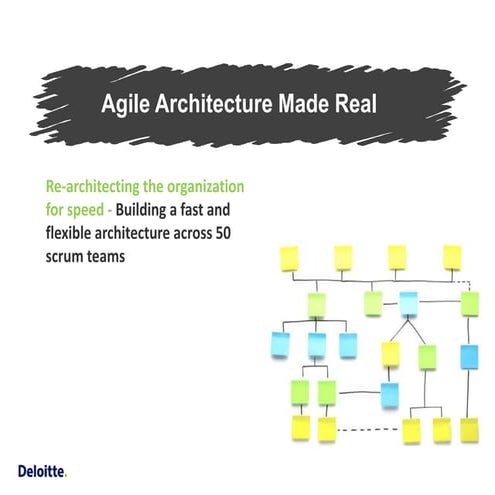 Agile Architecture Made Real

Re-architecting the organization for speed - Building a fast and flexible architecture across 50 scrum teams

Deloitte.