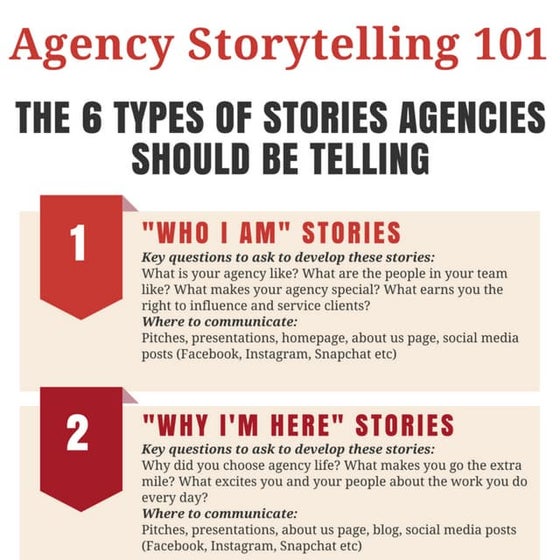 Agency Storytelling 101

THE 6 TYPES OF STORIES AGENCIES SHOULD BE TELLING

1

"WHO I AM" STORIES

Key questions to ask to develop these stories:
What is your agency like? What are the people in your team like? What makes your agency special? What earns you the right to influence and service clients?

Where to communicate:
Pitches, presentations, homepage, about us page, social media posts (Facebook, Instagram, Snapchat etc)

2

"WHY I'M HERE" STORIES

Key questions to ask to develop these stories:
Why did you choose agency life? What makes you go the extra mile? What excites you and your people about the work you do every day?

Where to communicate:
Pitches, presentations, about us page, blog, social media posts (Facebook, Instagram, Snapchat etc)