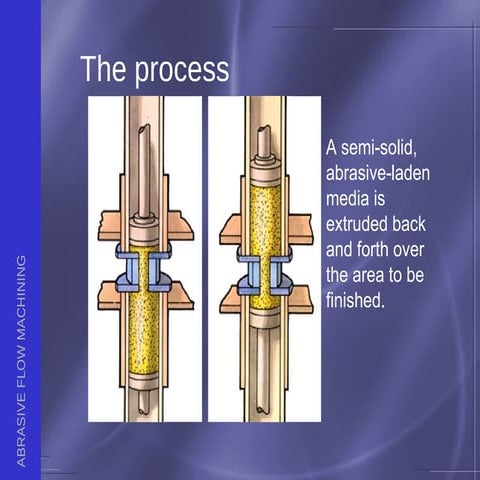 ABRASIVE FLOW MACHINING

The process

A semi-solid, abrasive-laden media is extruded back and forth over the area to be finished.