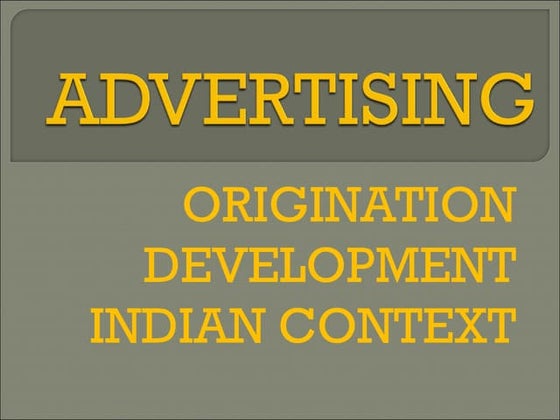 ADVERTISING

ORIGINATION
DEVELOPMENT
INDIAN CONTEXT