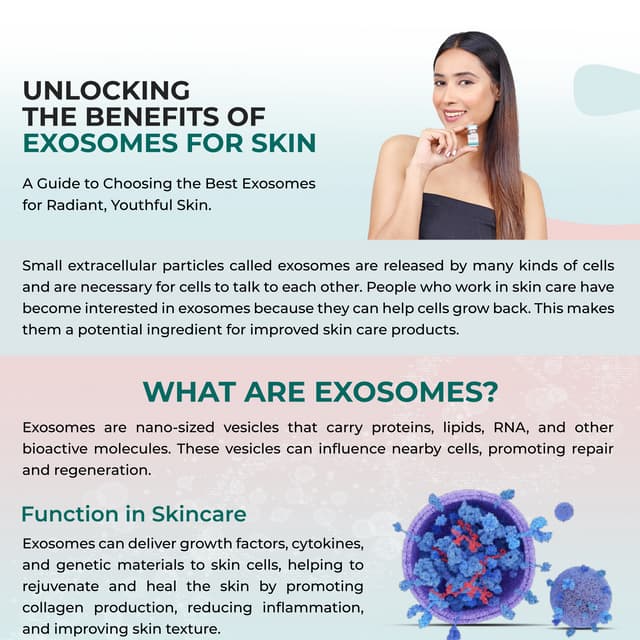 UNLOCKING
THE BENEFITS OF
EXOSOMES FOR SKIN

A Guide to Choosing the Best Exosomes for Radiant, Youthful Skin.

Small extracellular particles called exosomes are released by many kinds of cells and are necessary for cells to talk to each other. People who work in skin care have become interested in exosomes because they can help cells grow back. This makes them a potential ingredient for improved skin care products.

WHAT ARE EXOSOMES?

Exosomes are nano-sized vesicles that carry proteins, lipids, RNA, and other bioactive molecules. These vesicles can influence nearby cells, promoting repair and regeneration.

Function in Skincare

Exosomes can deliver growth factors, cytokines, and genetic materials to skin cells, helping to rejuvenate and heal the skin by promoting collagen production, reducing inflammation, and improving skin texture.